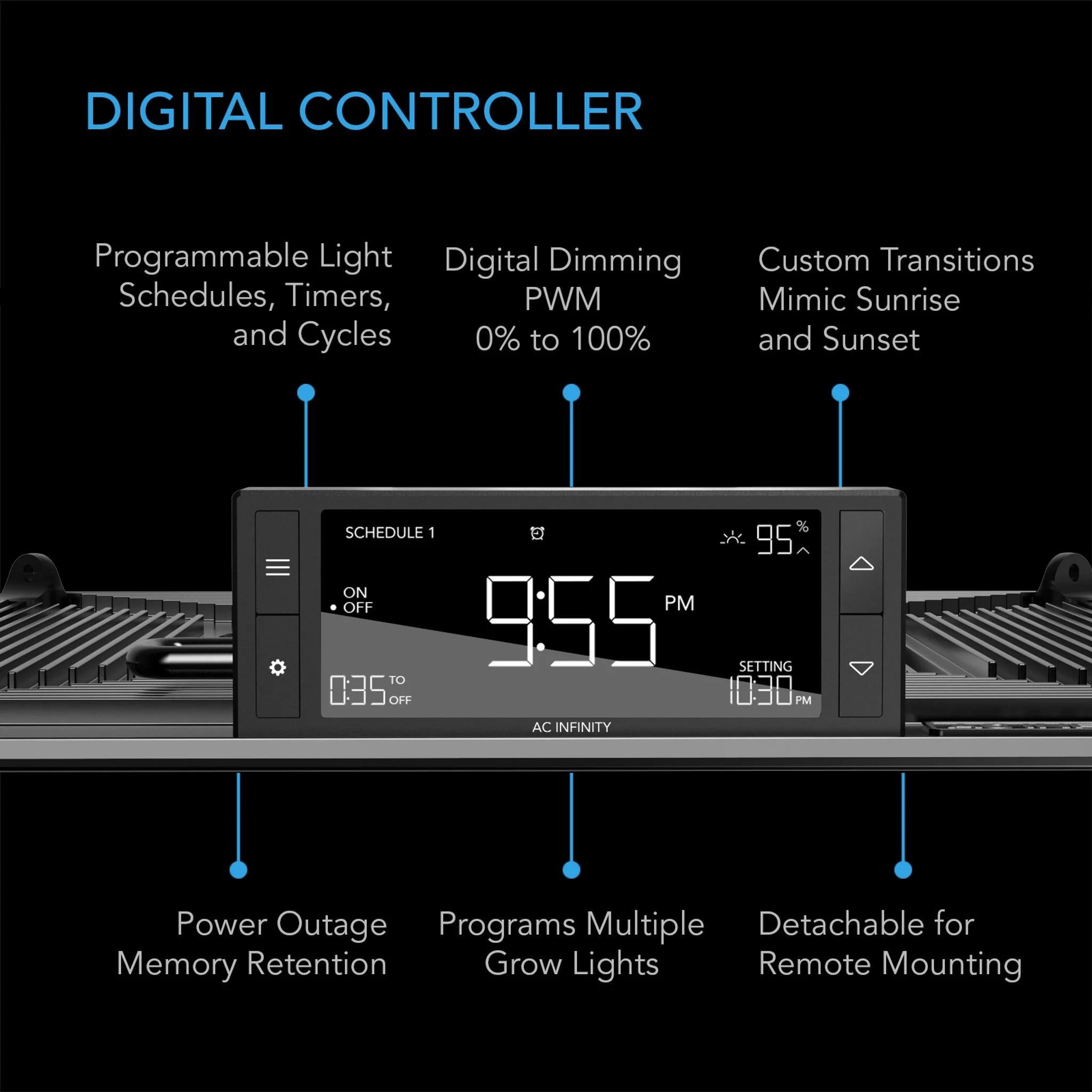 DIGITAL CONTROLLER

Programmable Light Schedules, Timers, and Cycles

Digital Dimming PWM 0% to 100%

Custom Transitions Mimic Sunrise and Sunset

SCHEDULE 1

95 %

ON
OFF

9:55 PM

0:35 TO OFF

SETTING
10:30 PM

AC INFINITY

Power Outage Memory Retention

Programs Multiple Grow Lights

Detachable for Remote Mounting